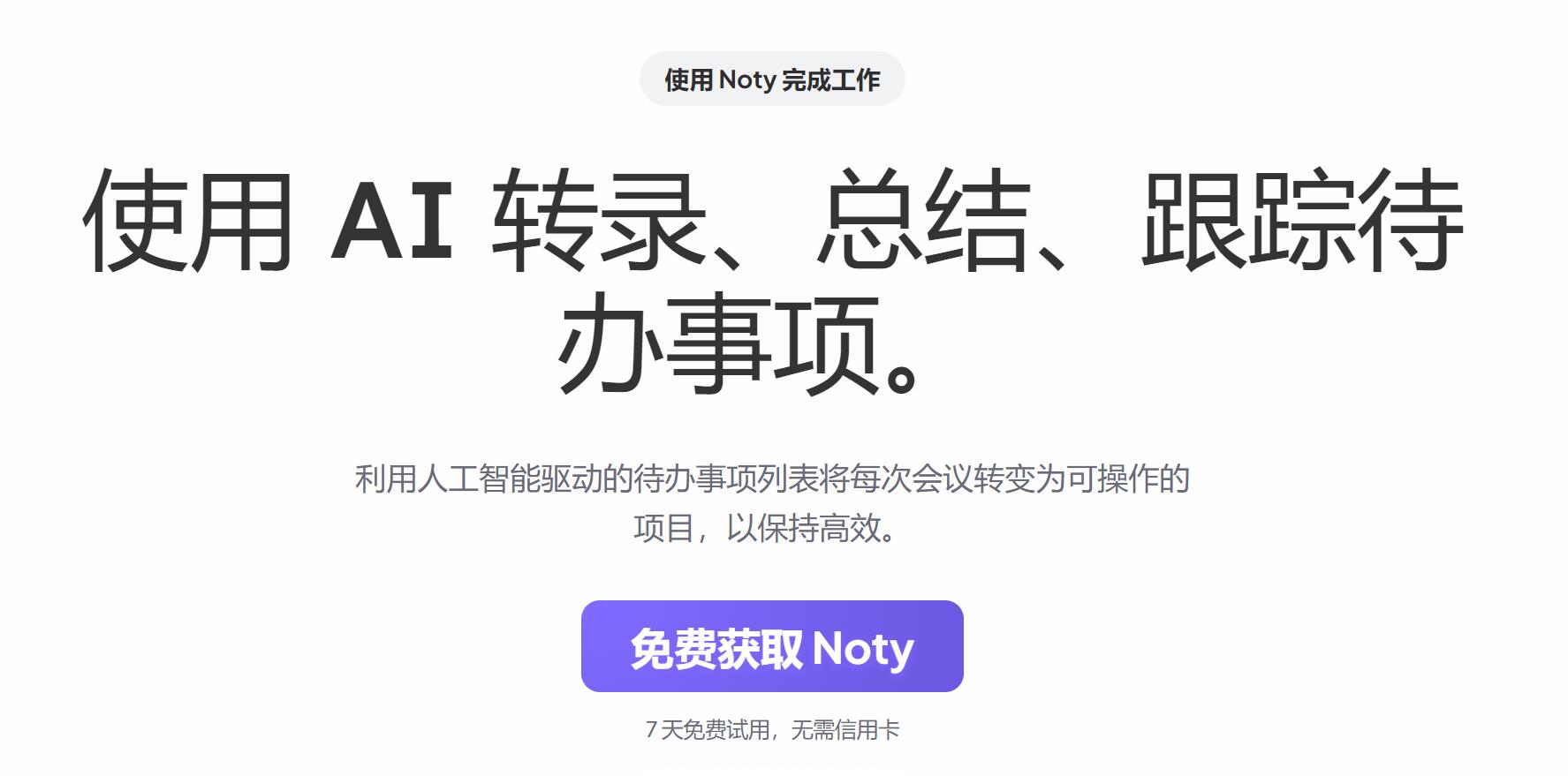 使用 Noty 完成工作

使用 AI 转录、总结、跟踪待办事项。

利用人工智能驱动的待办事项列表将每次会议转变为可操作的项目，以保持高效。

免费获取 Noty

7 天免费试用，无需信用卡